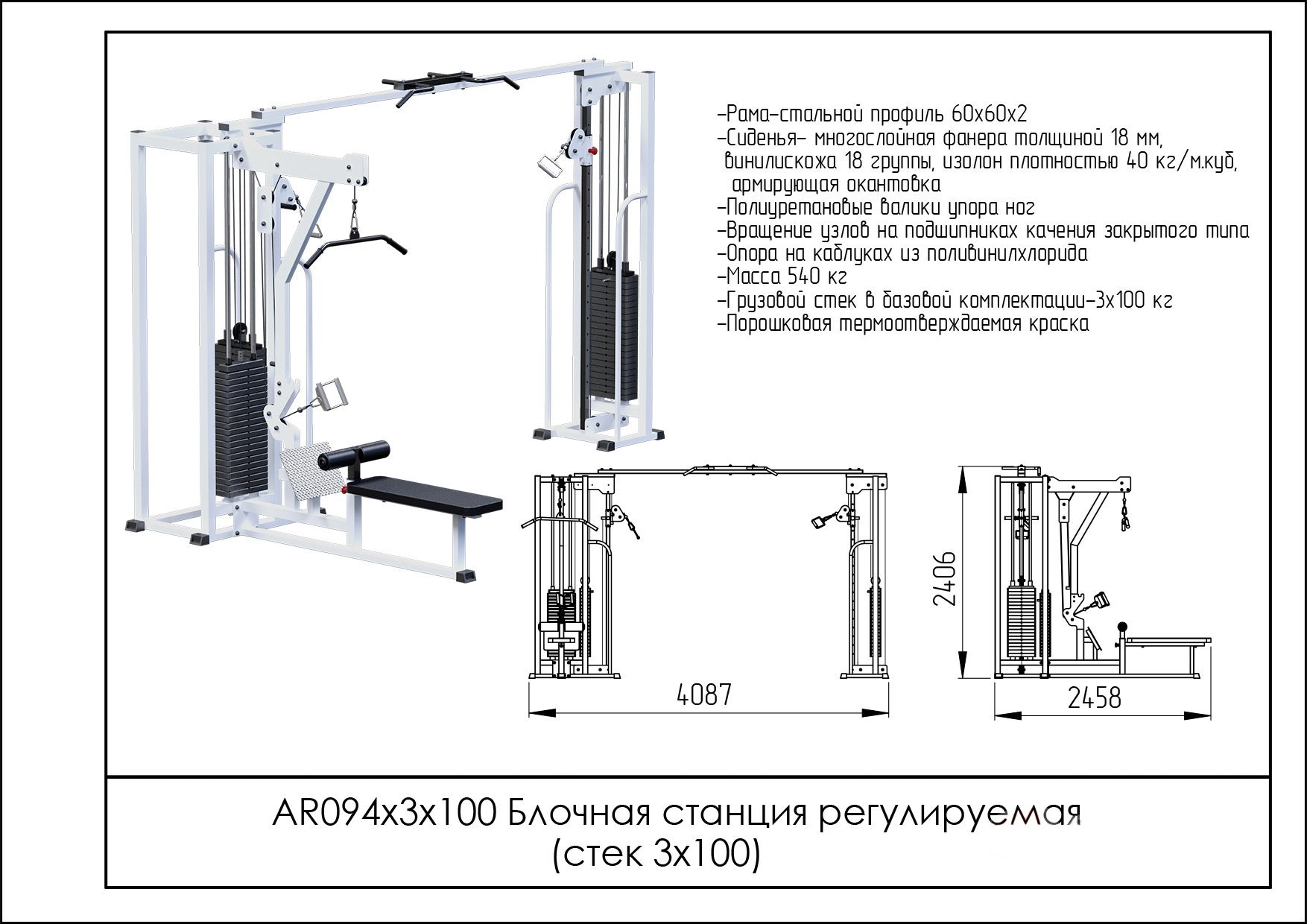 -Рама-стальной профиль 60х60х2
-Сиденья- многослойная фанера толщиной 18 мм, винилискожа 18 группы, изолон плотностью 40 кг/м.куб, армирующая окантовка
-Полиуретановые валики упора ног
-Вращение узлов на подшипниках качения закрытого типа
-Опора на каблуках из поливинилхлорида
-Масса 540 кг
-Грузовой стек в базовой комплектации-3х100 кг
-Порошковая термоотверждаемая краска

4087

2406

2458

AR094х3х100 Блочная станция регулируемая
(стек 3х100)